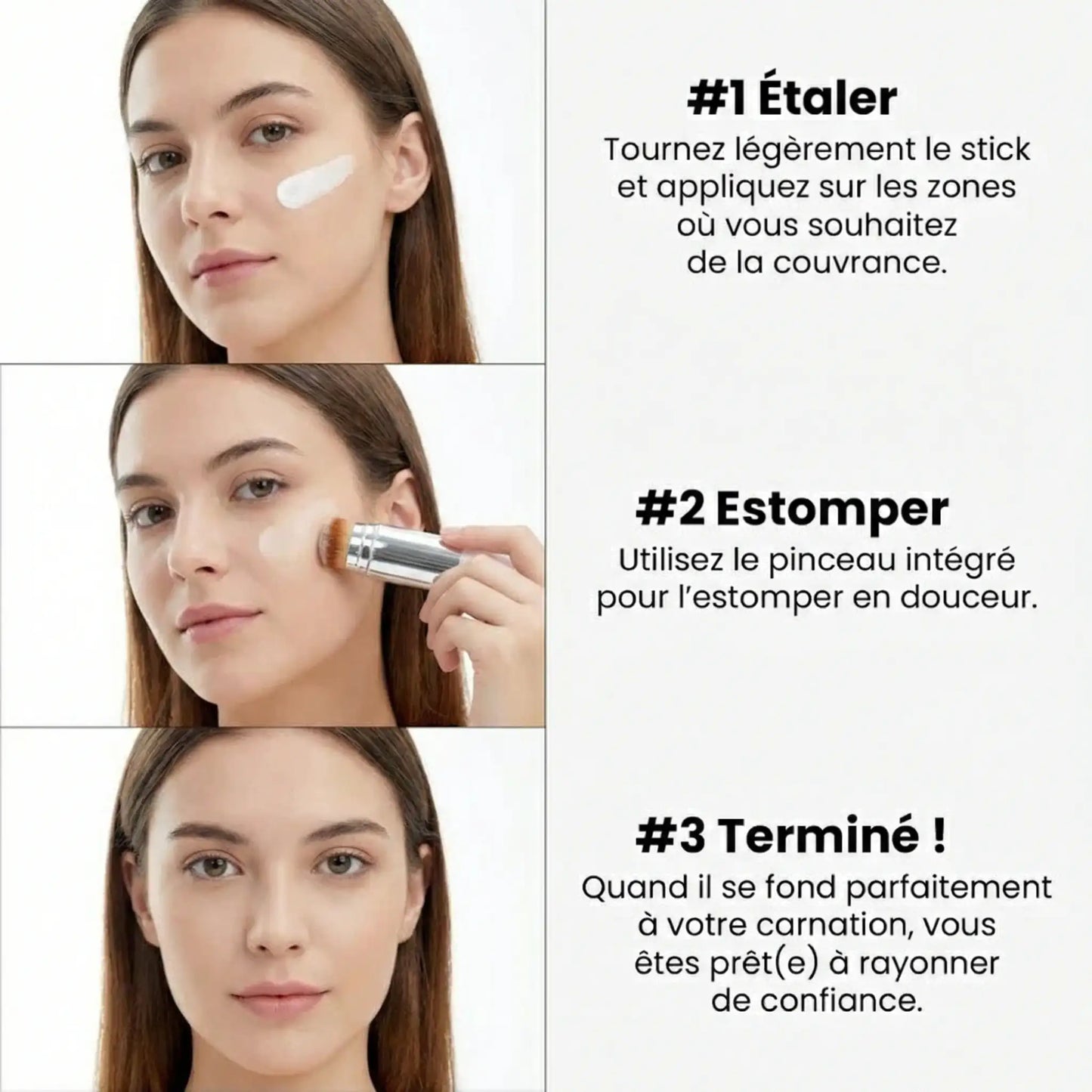 #1 Étaler
Tournez légèrement le stick et appliquez sur les zones où vous souhaitez de la couvrance.

#2 Estomper
Utilisez le pinceau intégré pour l'estomper en douceur.

#3 Terminé !
Quand il se fond parfaitement à votre carnation, vous êtes prêt(e) à rayonner de confiance.